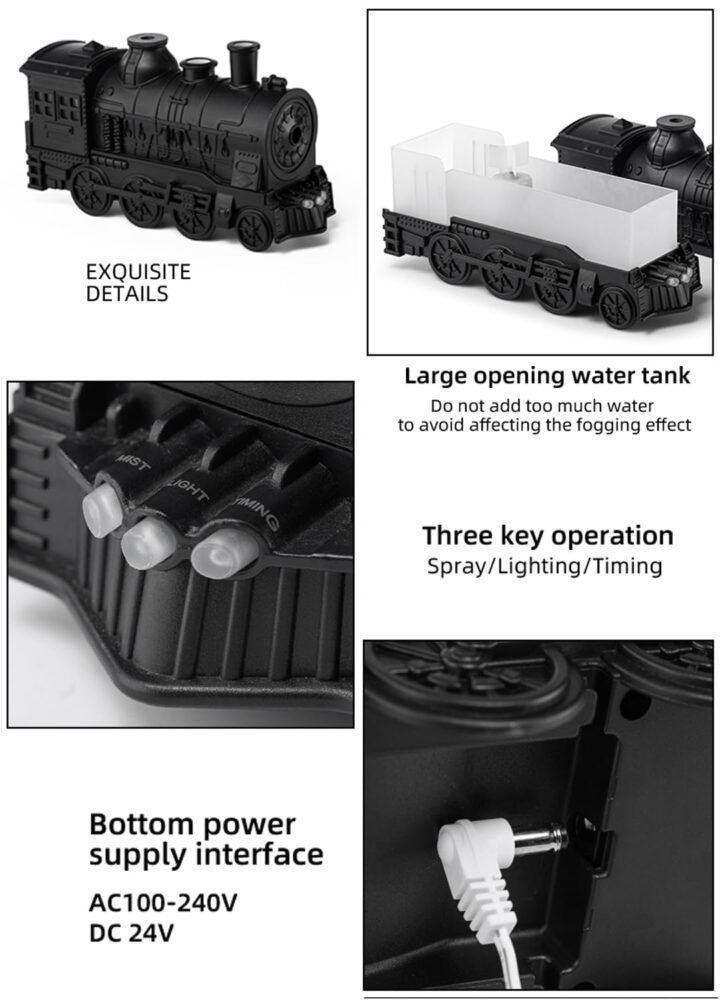 EXQUISITE DETAILS

Large opening water tank

Do not add too much water to avoid affecting the fogging effect

MIST

LIGHT

TIMING

Three key operation

Spray/Lighting/Timing

Bottom power supply interface

AC100-240V

DC 24V