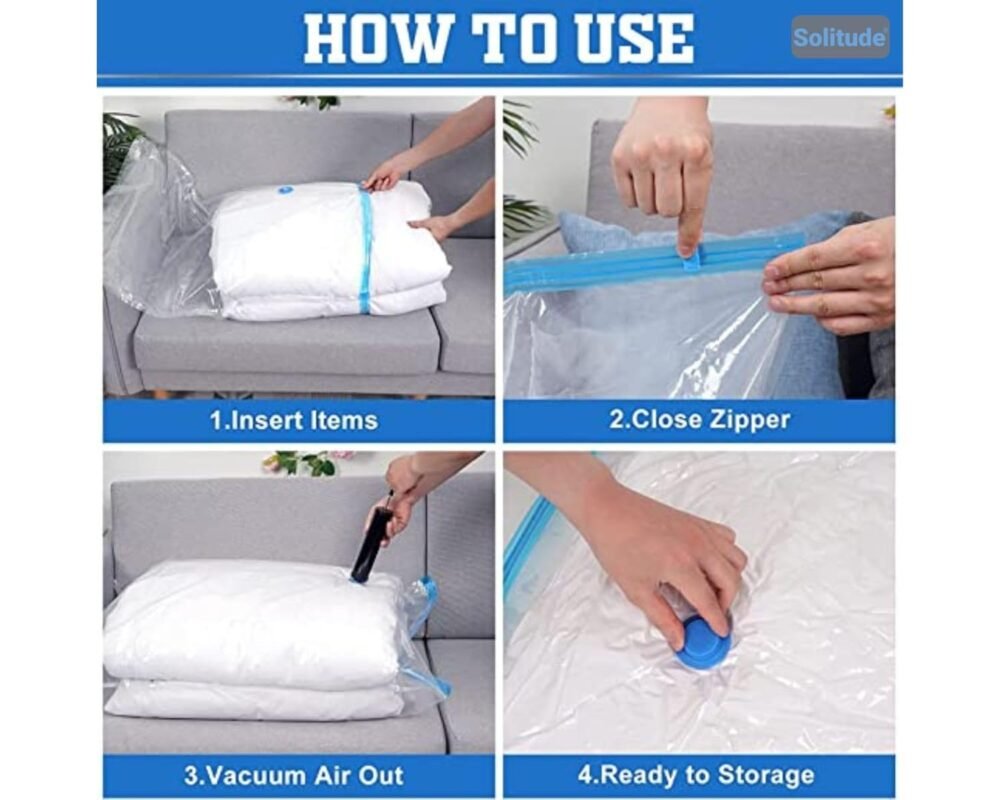 HOW TO USE

Solitude

1.Insert Items

2.Close Zipper

3.Vacuum Air Out

4.Ready to Storage